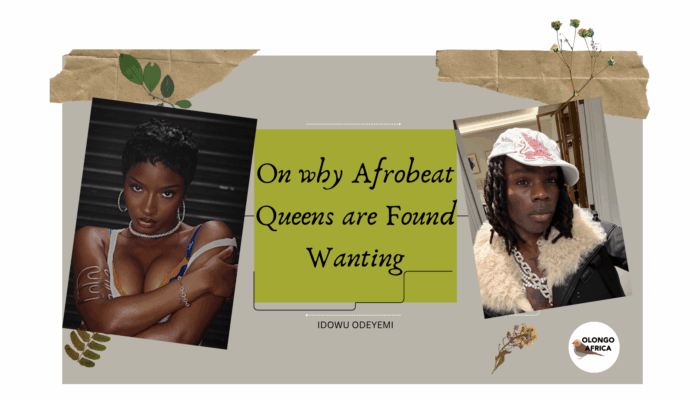 On why Afrobeat Queens are Found Wanting

IDOWU ODEYEMI

OLONGO AFRICA